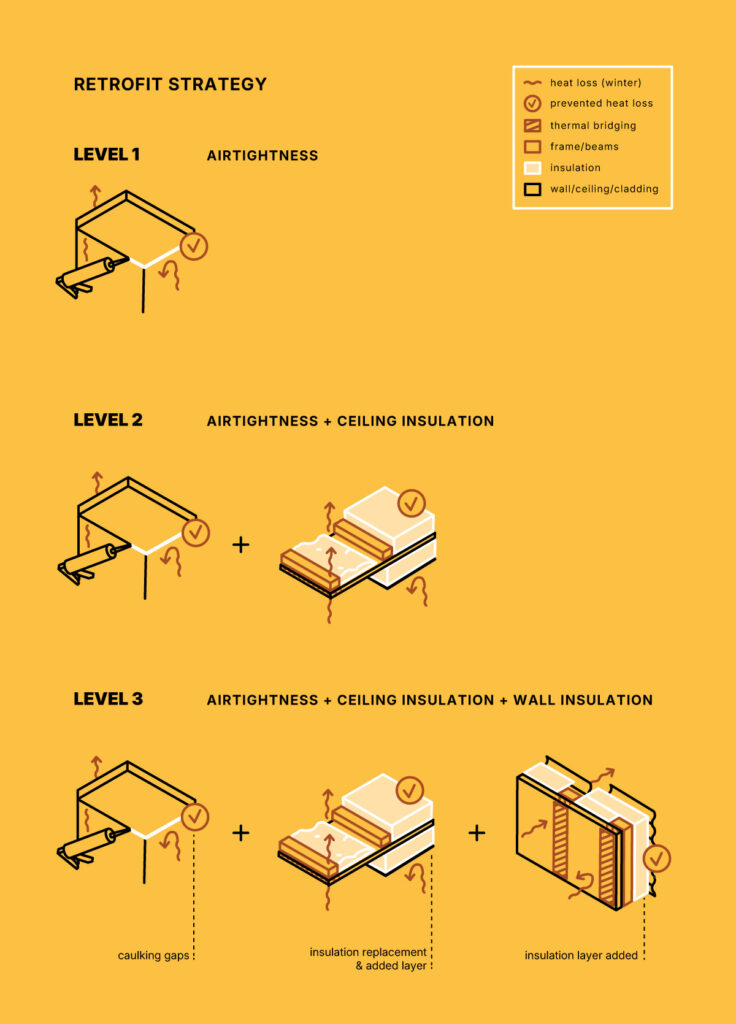 RETROFIT STRATEGY

heat loss (winter)
prevented heat loss
thermal bridging
frame/beams
insulation
wall/ceiling/cladding

LEVEL 1 AIRTIGHTNESS

LEVEL 2 AIRTIGHTNESS + CEILING INSULATION

+

LEVEL 3 AIRTIGHTNESS + CEILING INSULATION + WALL INSULATION

+ +

caulking gaps

insulation replacement & added layer

insulation layer added