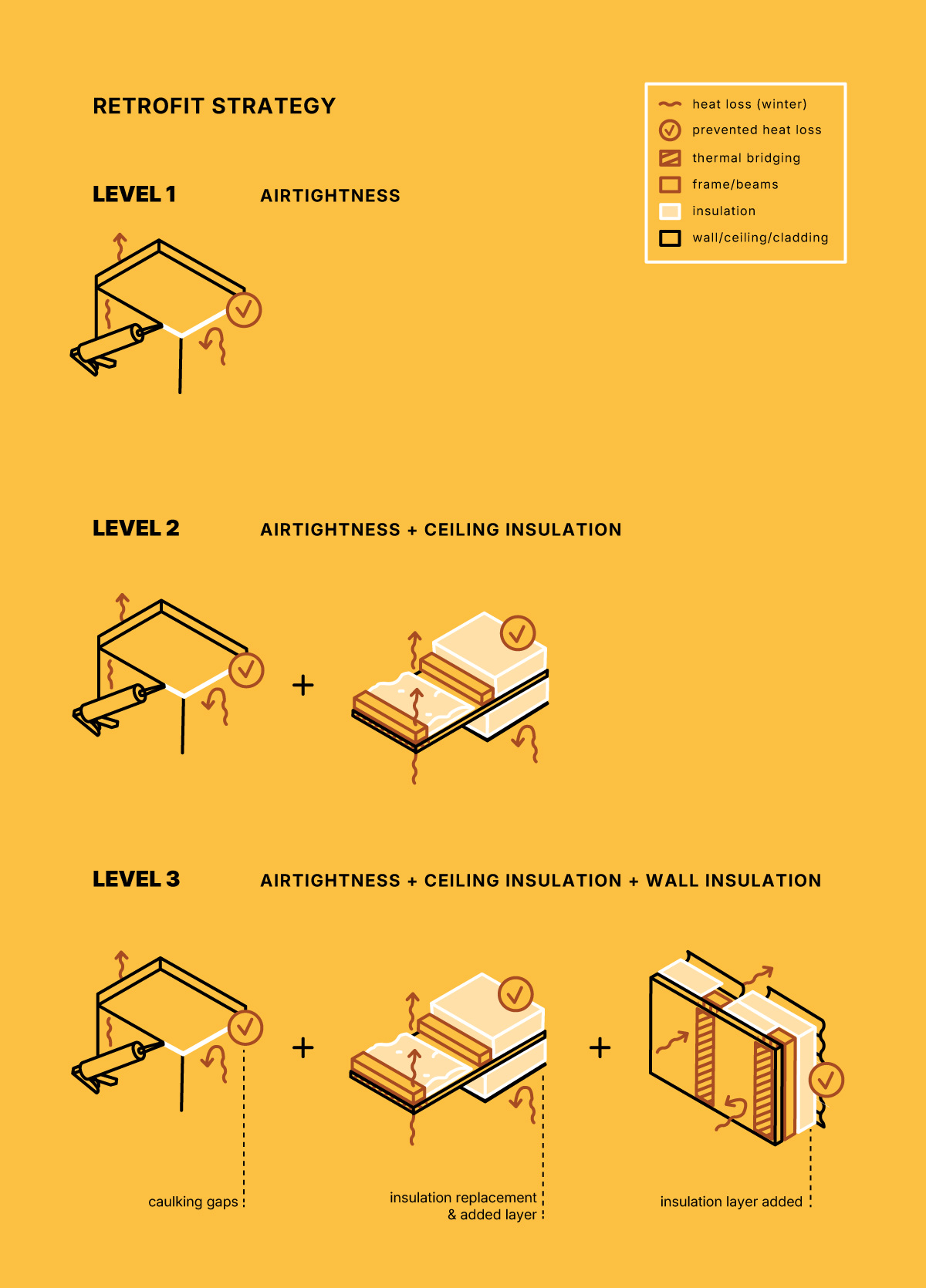 RETROFIT STRATEGY

heat loss (winter)
prevented heat loss
thermal bridging
frame/beams
insulation
wall/ceiling/cladding

LEVEL 1 AIRTIGHTNESS

LEVEL 2 AIRTIGHTNESS + CEILING INSULATION

+

LEVEL 3 AIRTIGHTNESS + CEILING INSULATION + WALL INSULATION

+

+

caulking gaps

insulation replacement & added layer

insulation layer added